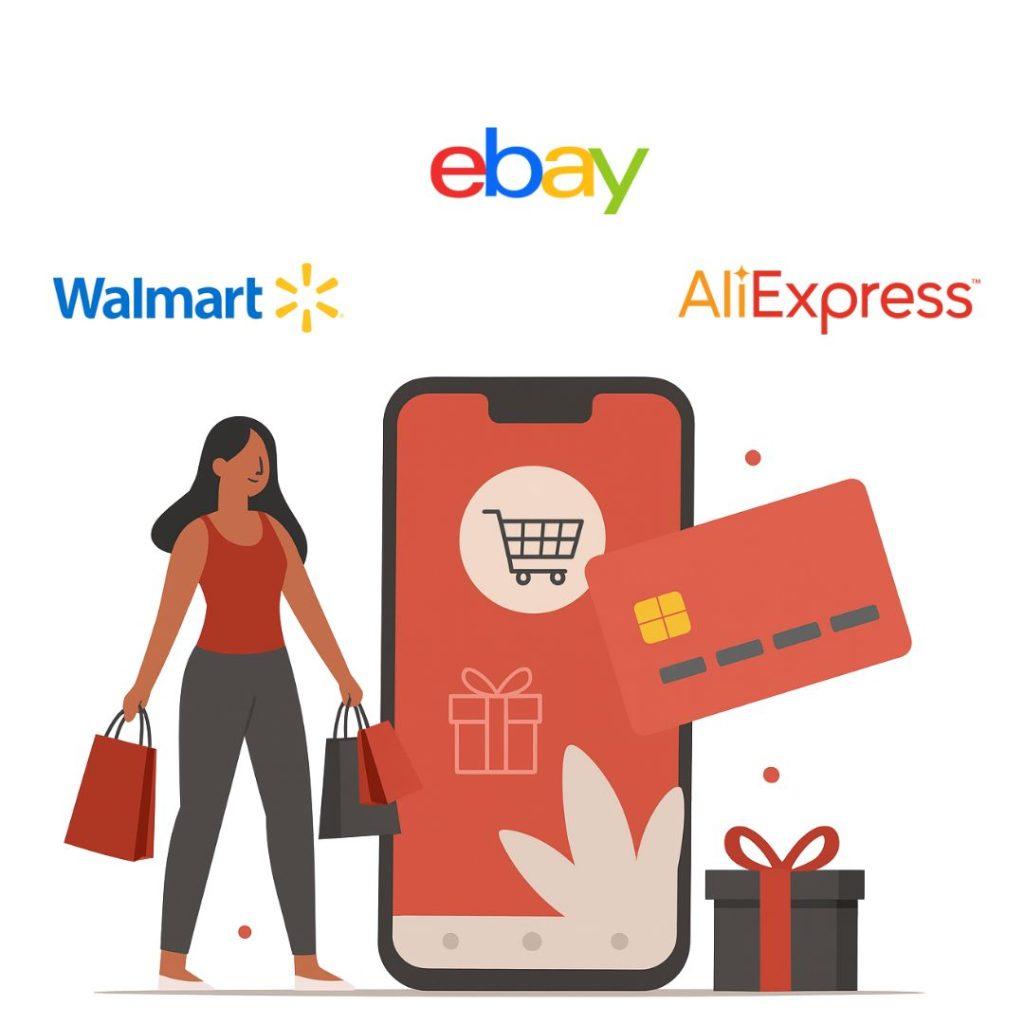 ebay

Walmart

AliExpress™